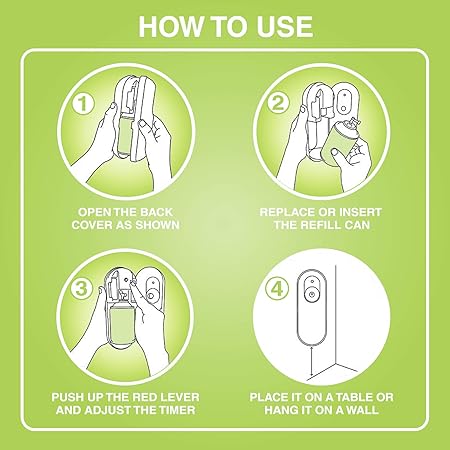 HOW TO USE

1

OPEN THE BACK COVER AS SHOWN

2

REPLACE OR INSERT THE REFILL CAN

3

PUSH UP THE RED LEVER AND ADJUST THE TIMER

4

PLACE IT ON A TABLE OR HANG IT ON A WALL