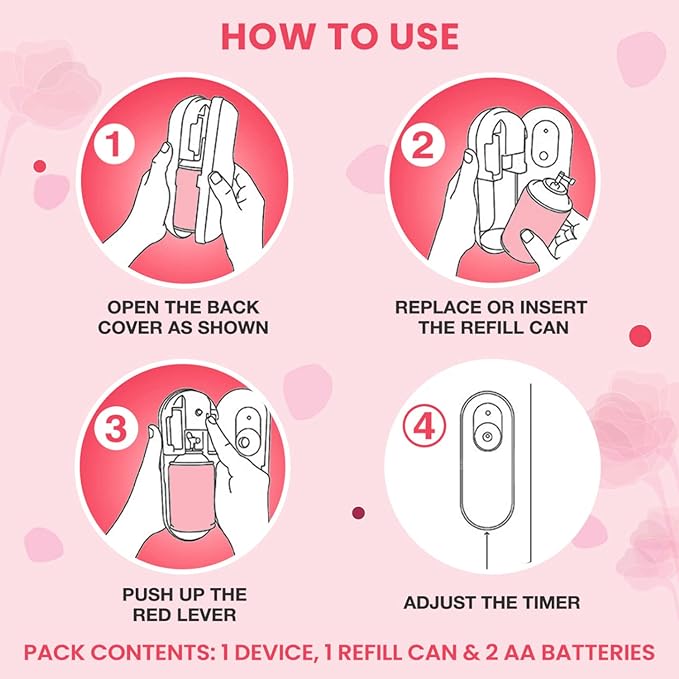 HOW TO USE

1

OPEN THE BACK COVER AS SHOWN

2

REPLACE OR INSERT THE REFILL CAN

3

PUSH UP THE RED LEVER

4

ADJUST THE TIMER

PACK CONTENTS: 1 DEVICE, 1 REFILL CAN & 2 AA BATTERIES