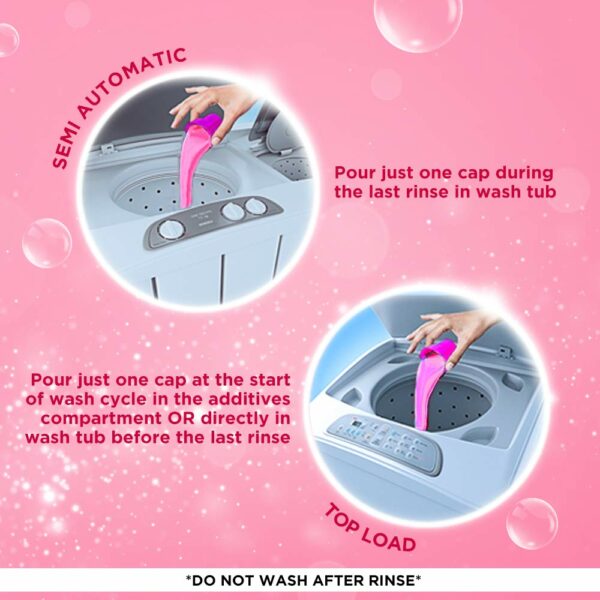 SEMI AUTOMATIC

Pour just one cap during the last rinse in wash tub

Pour just one cap at the start of wash cycle in the additives compartment OR directly in wash tub before the last rinse

TOP LOAD

*DO NOT WASH AFTER RINSE*